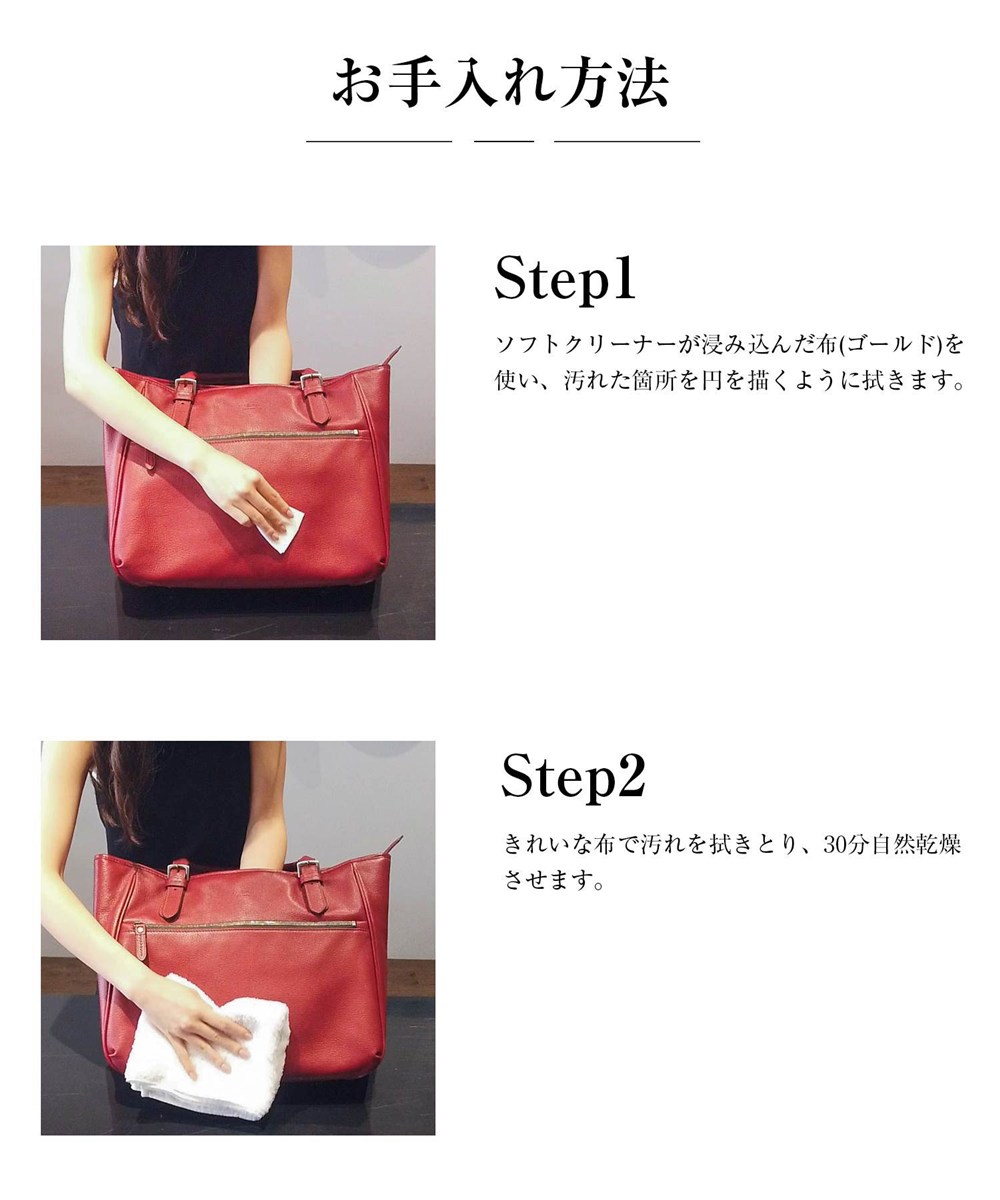 お手入れ方法

Step1

ソフトクリーナーが浸み込んだ布(ゴールド)を使い、汚れた箇所を円を描くように拭きます。

Step2

きれいな布で汚れを拭きとり、30分自然乾燥させます。