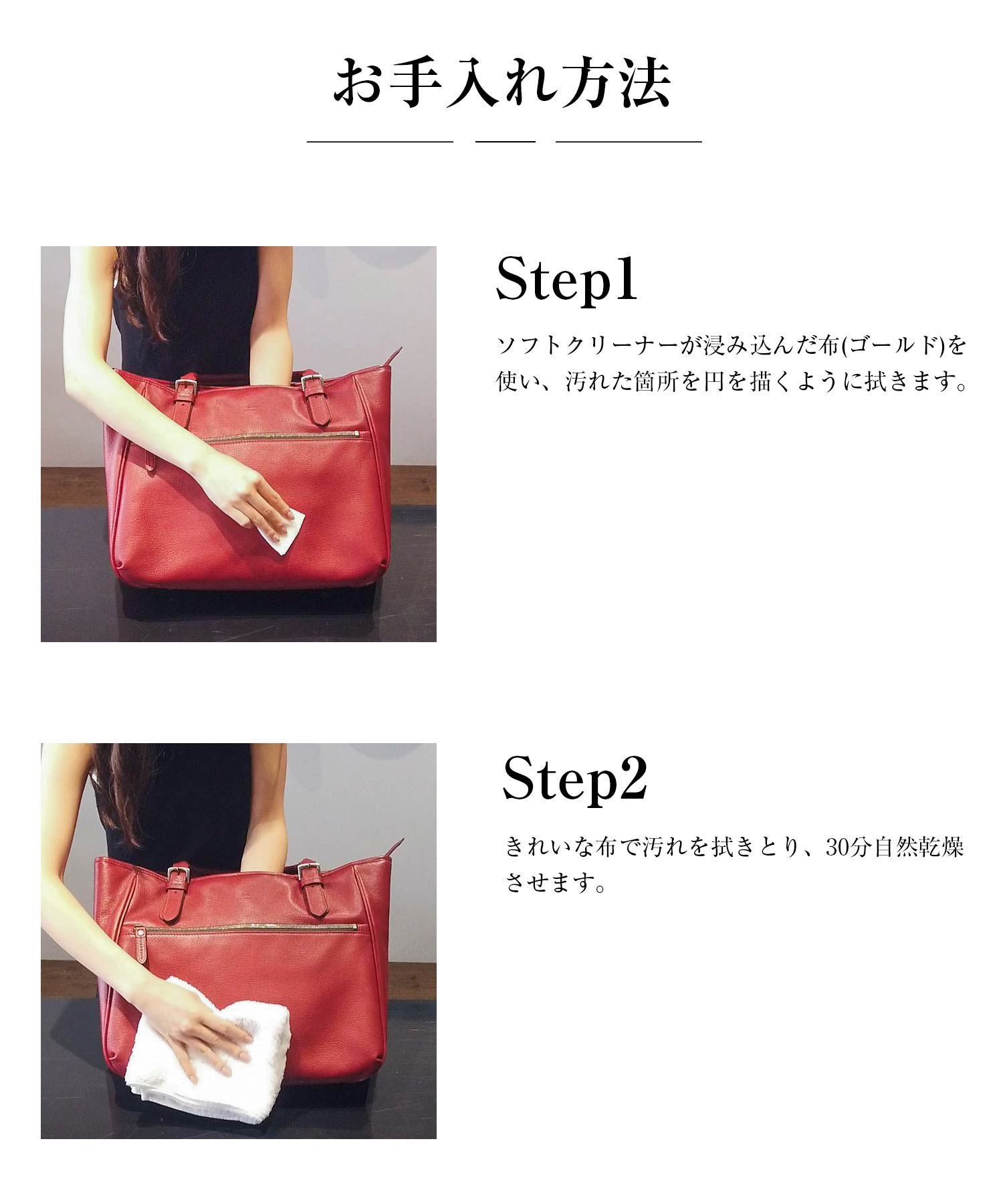 お手入れ方法

Step1

ソフトクリーナーが浸み込んだ布(ゴールド)を使い、汚れた箇所を円を描くように拭きます。

Step2

きれいな布で汚れを拭きとり、30分自然乾燥させます。